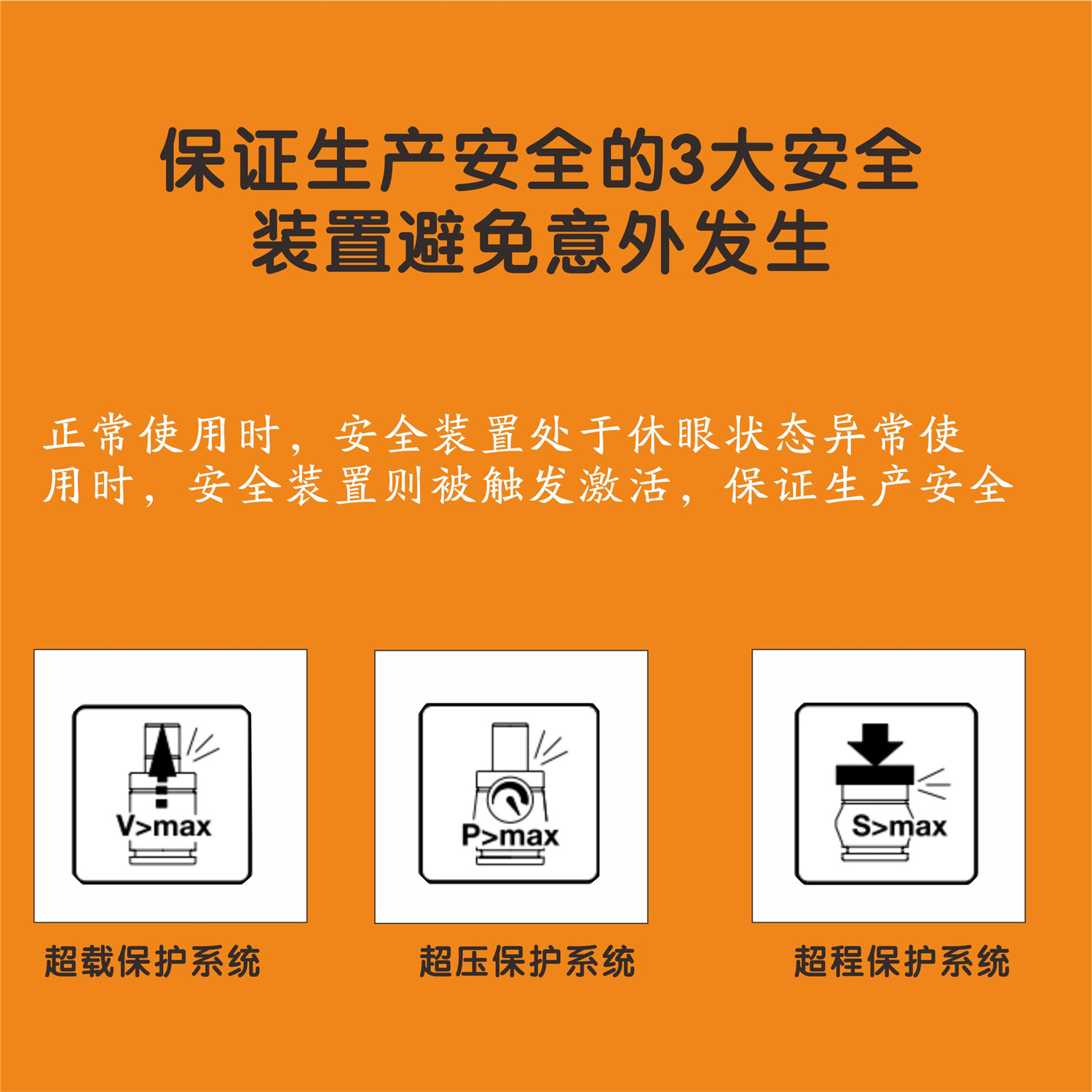 保证生产安全的3大安全装置避免意外发生

正常使用时，安全装置处于休眠状态异常使用时，安全装置则被触发激活，保证生产安全

V>max

超载保护系统

P>max

超压保护系统

S>max

超程保护系统